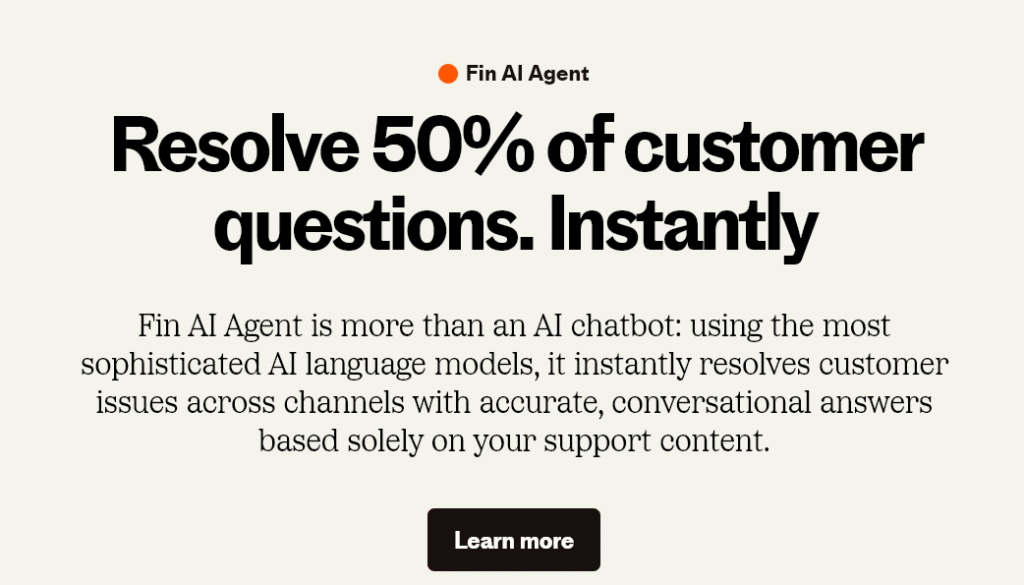 Fin AI Agent

Resolve 50% of customer questions. Instantly

Fin AI Agent is more than an AI chatbot: using the most sophisticated AI language models, it instantly resolves customer issues across channels with accurate, conversational answers based solely on your support content.

Learn more