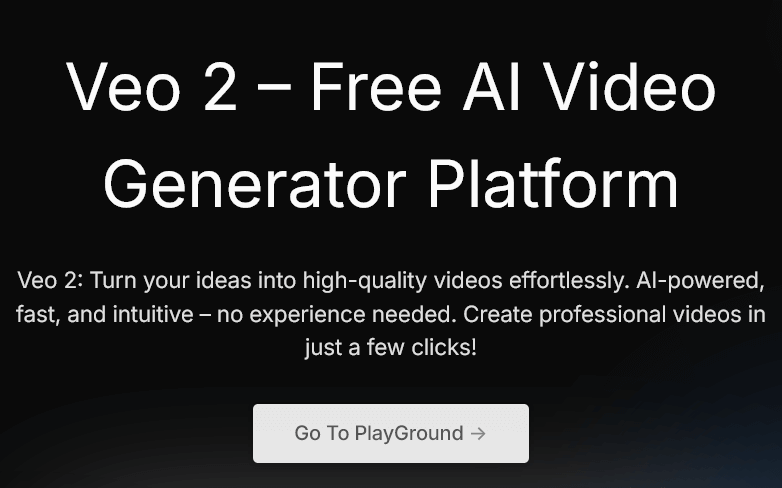 Veo 2 – Free AI Video Generator Platform

Veo 2: Turn your ideas into high-quality videos effortlessly. AI-powered, fast, and intuitive – no experience needed. Create professional videos in just a few clicks!

Go To PlayGround →