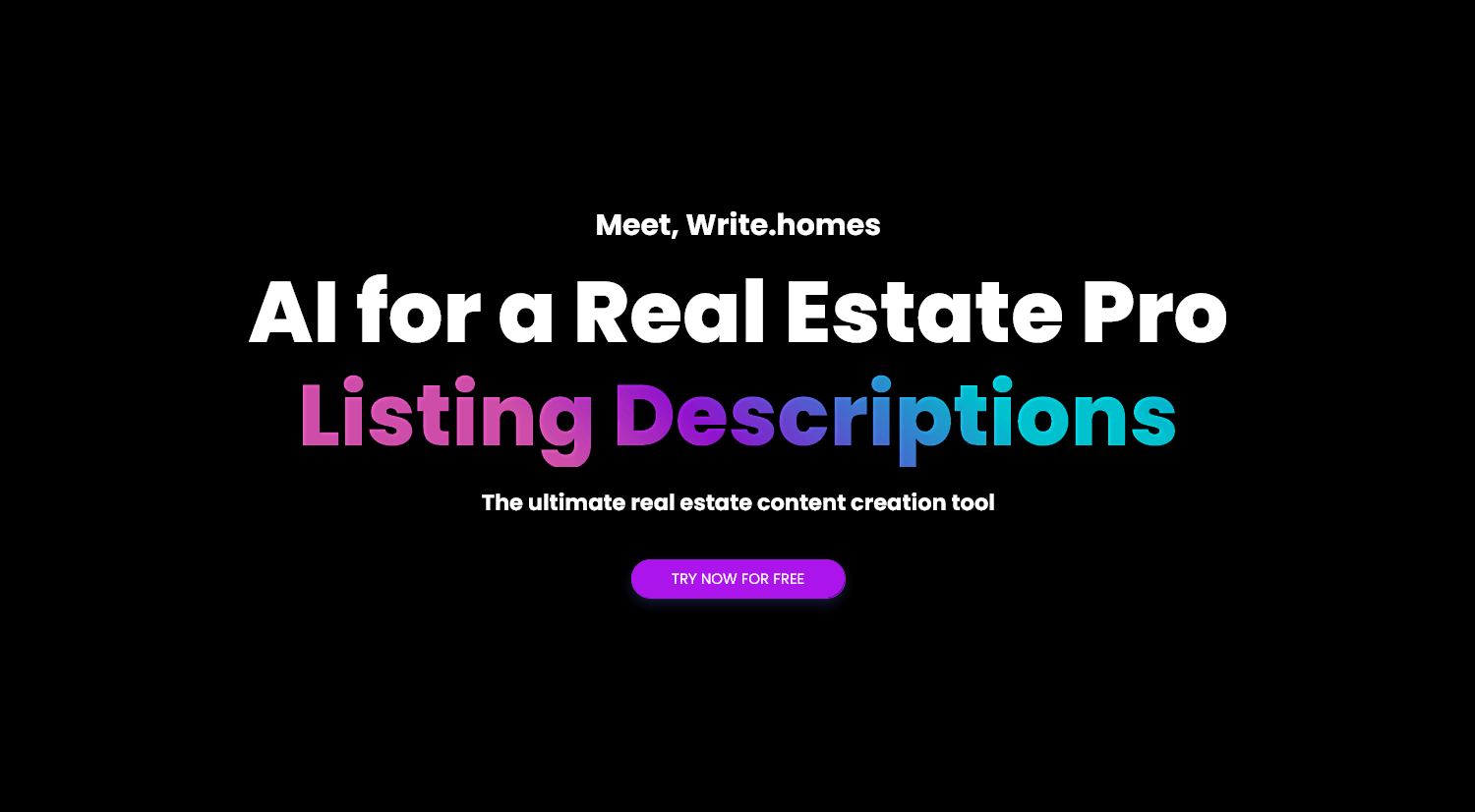 Meet, Write.homes

AI for a Real Estate Pro

Listing Descriptions

The ultimate real estate content creation tool

TRY NOW FOR FREE