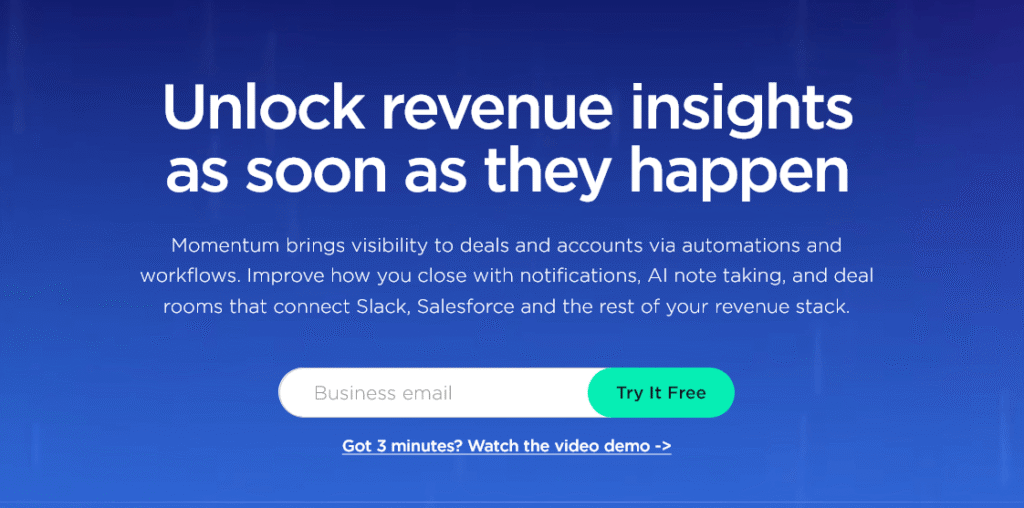 Unlock revenue insights as soon as they happen

Momentum brings visibility to deals and accounts via automations and workflows. Improve how you close with notifications, AI note taking, and deal rooms that connect Slack, Salesforce and the rest of your revenue stack.

Business email

Try It Free

Got 3 minutes? Watch the video demo ->